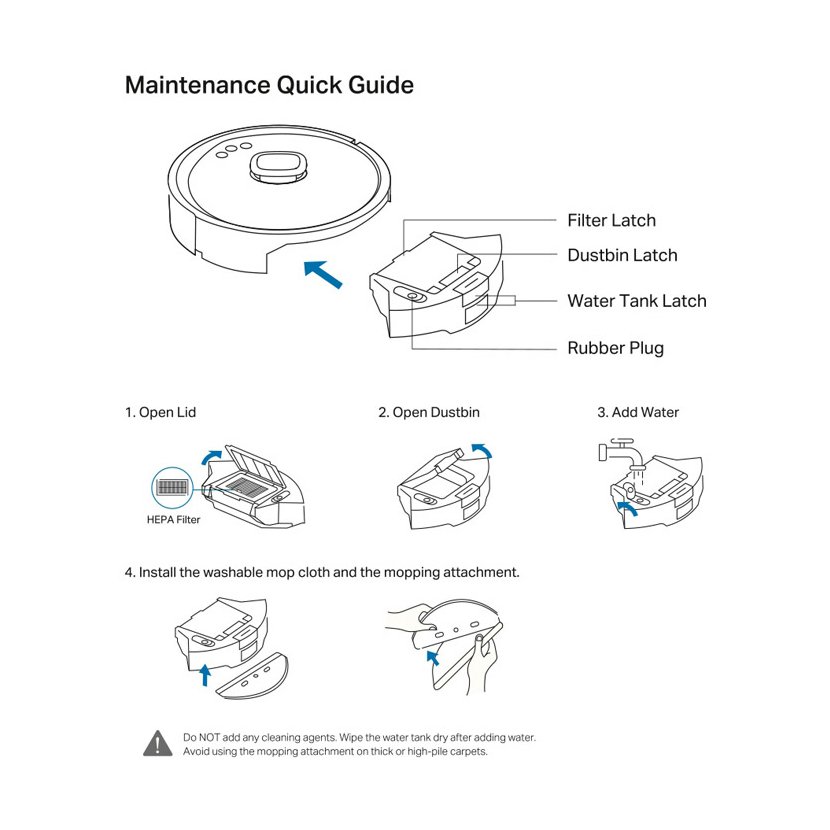 Maintenance Quick Guide

Filter Latch
Dustbin Latch
Water Tank Latch
Rubber Plug

1. Open Lid

HEPA Filter

2. Open Dustbin

3. Add Water

4. Install the washable mop cloth and the mopping attachment.

Do NOT add any cleaning agents. Wipe the water tank dry after adding water. Avoid using the mopping attachment on thick or high-pile carpets.