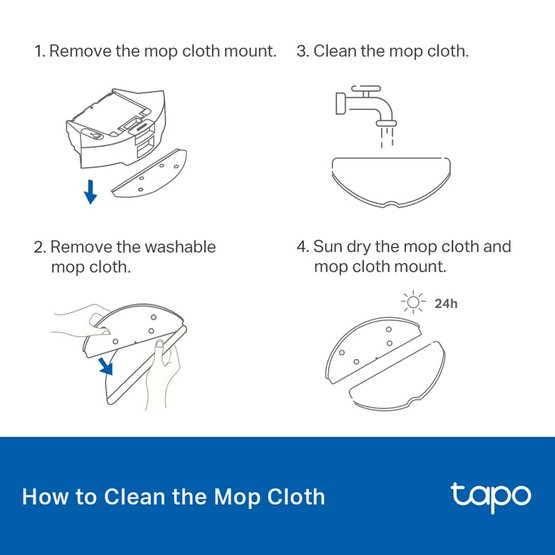 1. Remove the mop cloth mount.

2. Remove the washable mop cloth.

3. Clean the mop cloth.

4. Sun dry the mop cloth and mop cloth mount.

24h

How to Clean the Mop Cloth

tapo