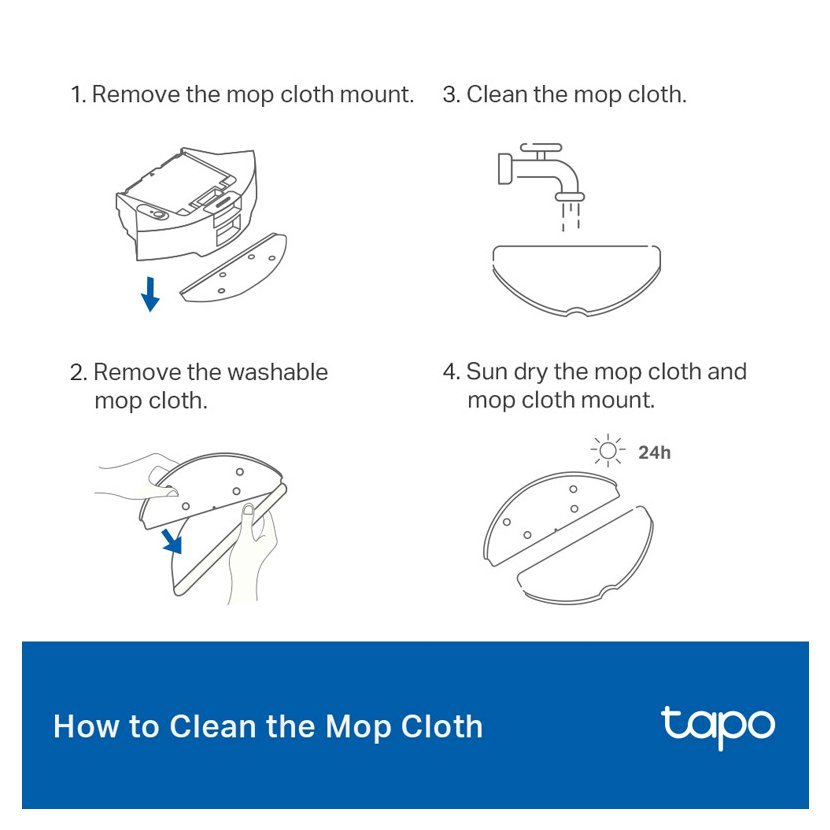 1. Remove the mop cloth mount.

2. Remove the washable mop cloth.

3. Clean the mop cloth.

4. Sun dry the mop cloth and mop cloth mount.

24h

How to Clean the Mop Cloth

tapo