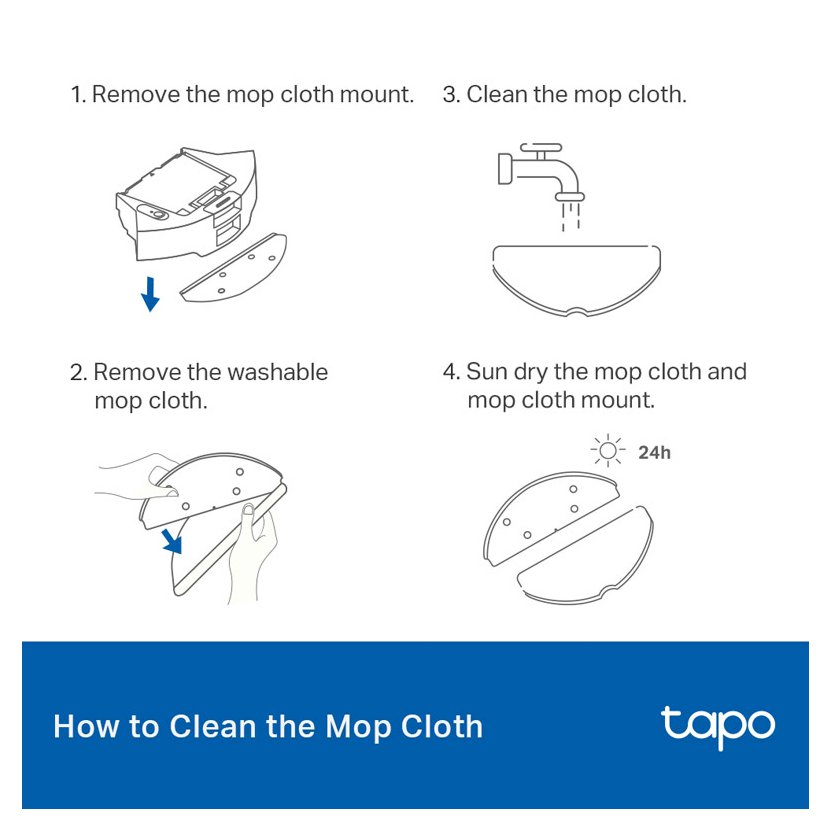 1. Remove the mop cloth mount.

2. Remove the washable mop cloth.

3. Clean the mop cloth.

4. Sun dry the mop cloth and mop cloth mount.

24h

How to Clean the Mop Cloth

tapo