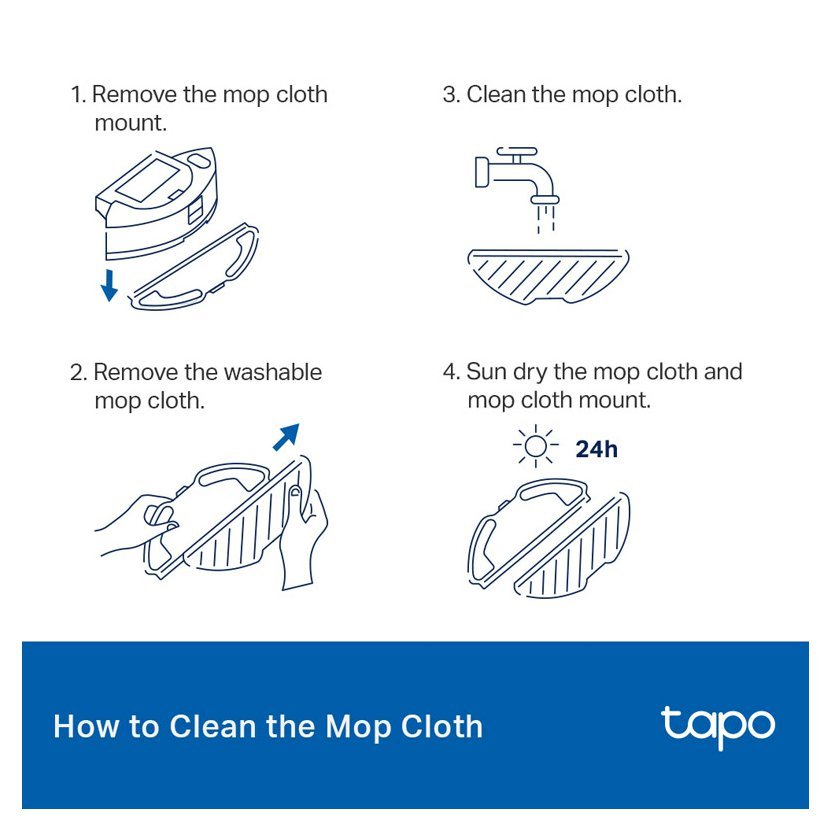 1. Remove the mop cloth mount.

2. Remove the washable mop cloth.

3. Clean the mop cloth.

4. Sun dry the mop cloth and mop cloth mount.

24h

How to Clean the Mop Cloth

tapo