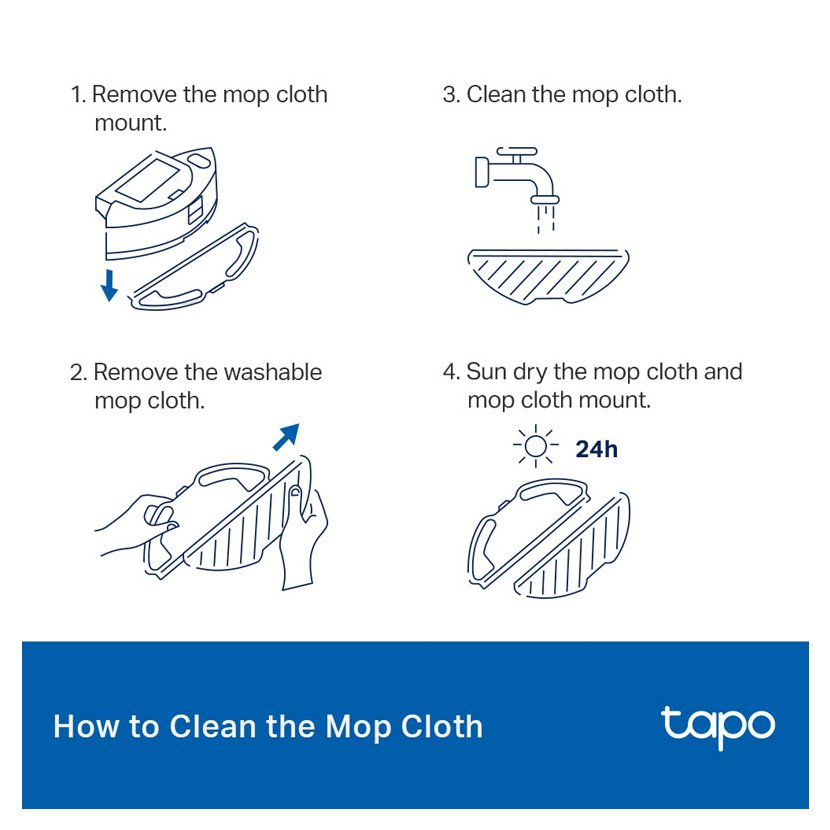 1. Remove the mop cloth mount.

2. Remove the washable mop cloth.

3. Clean the mop cloth.

4. Sun dry the mop cloth and mop cloth mount.

24h

How to Clean the Mop Cloth

tapo