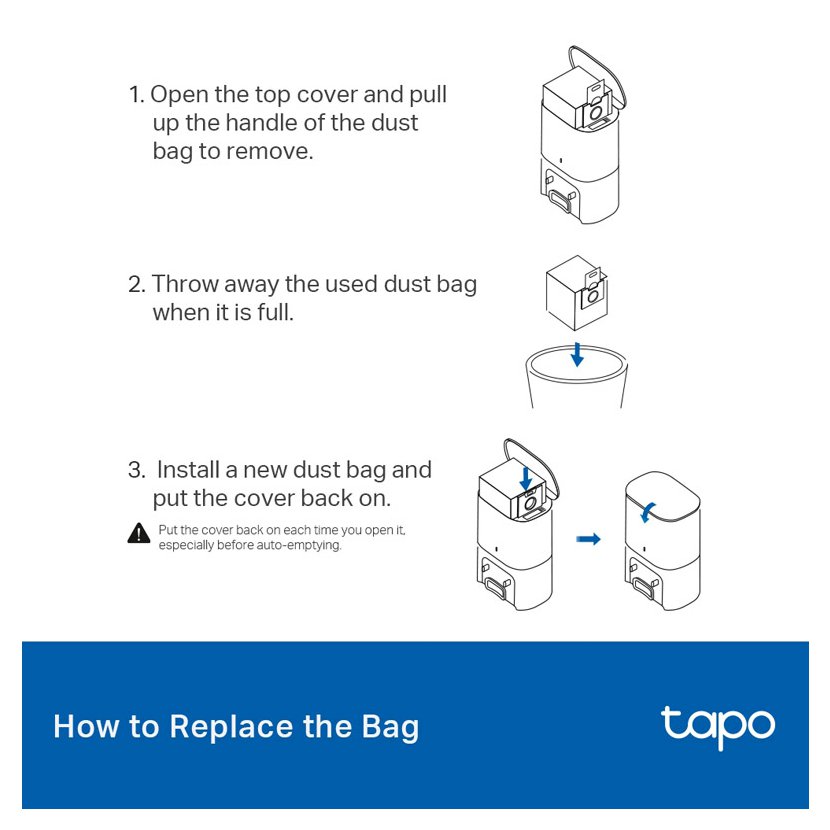 1. Open the top cover and pull up the handle of the dust bag to remove.

2. Throw away the used dust bag when it is full.

3. Install a new dust bag and put the cover back on.

Put the cover back on each time you open it, especially before auto-emptying.

How to Replace the Bag

tapo