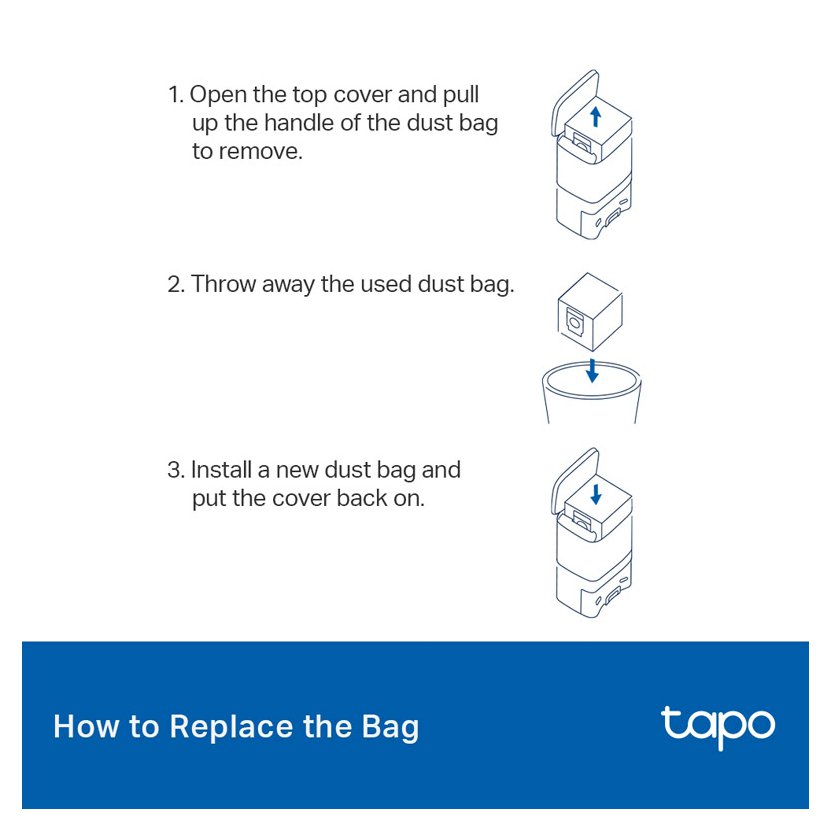 1. Open the top cover and pull up the handle of the dust bag to remove.

2. Throw away the used dust bag.

3. Install a new dust bag and put the cover back on.

How to Replace the Bag

tapo