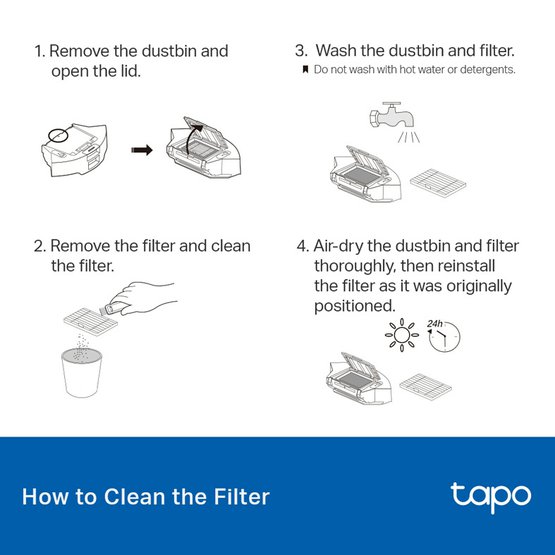 1. Remove the dustbin and open the lid.

2. Remove the filter and clean the filter.

3. Wash the dustbin and filter.
Do not wash with hot water or detergents.

4. Air-dry the dustbin and filter thoroughly, then reinstall the filter as it was originally positioned.

24h

How to Clean the Filter

tapo