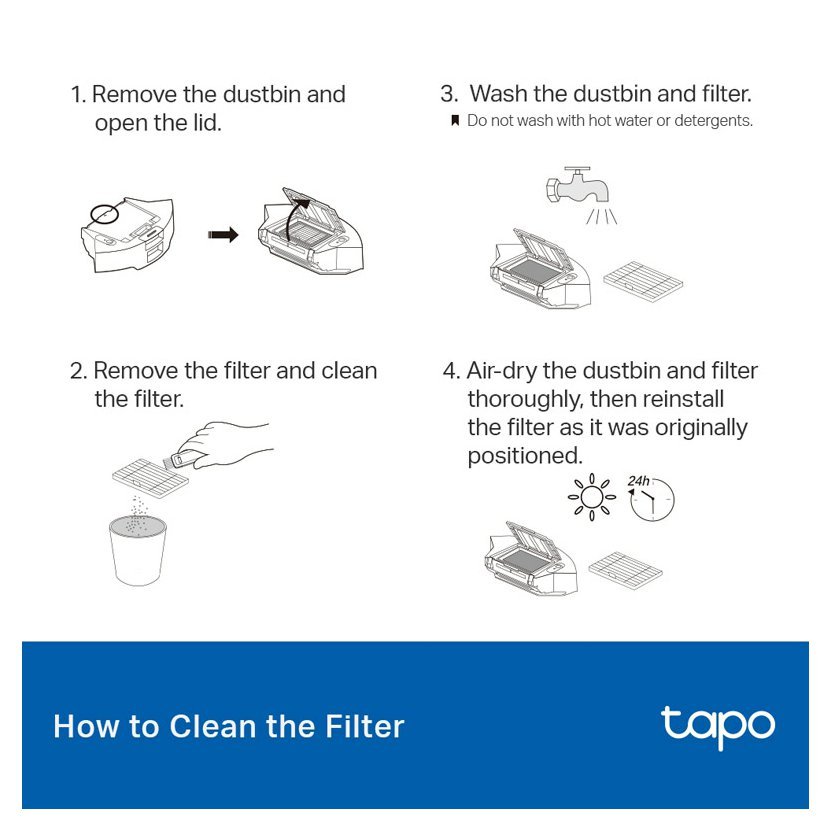 1. Remove the dustbin and open the lid.

2. Remove the filter and clean the filter.

3. Wash the dustbin and filter.
Do not wash with hot water or detergents.

4. Air-dry the dustbin and filter thoroughly, then reinstall the filter as it was originally positioned.

24h

How to Clean the Filter

tapo