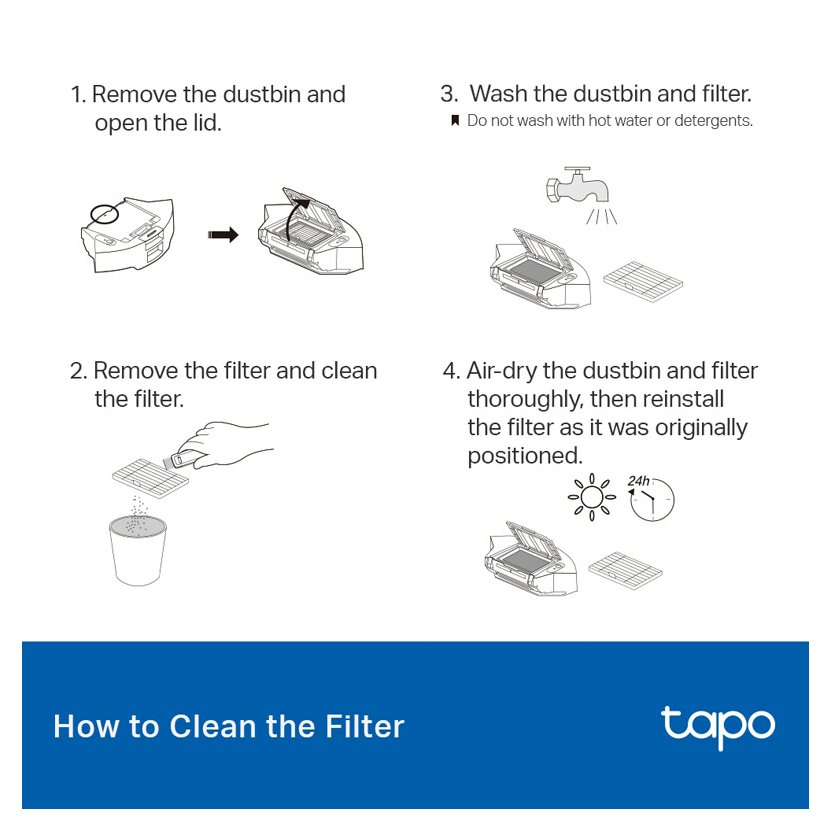 1. Remove the dustbin and open the lid.

2. Remove the filter and clean the filter.

3. Wash the dustbin and filter.
Do not wash with hot water or detergents.

4. Air-dry the dustbin and filter thoroughly, then reinstall the filter as it was originally positioned.

24h

How to Clean the Filter

tapo