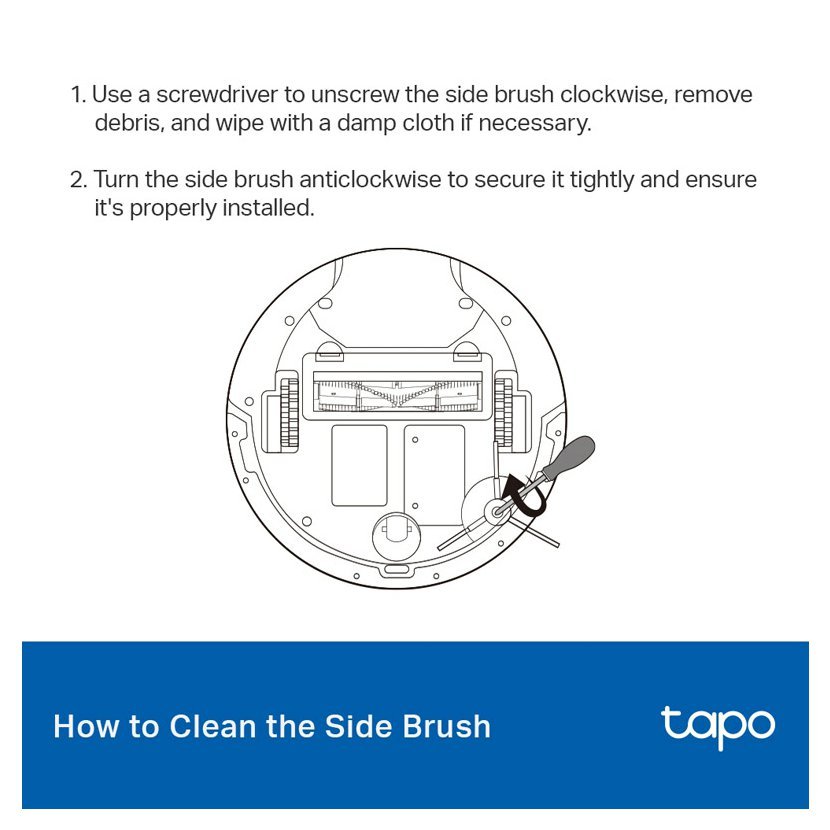 1. Use a screwdriver to unscrew the side brush clockwise, remove debris, and wipe with a damp cloth if necessary.

2. Turn the side brush anticlockwise to secure it tightly and ensure it's properly installed.

How to Clean the Side Brush

tapo