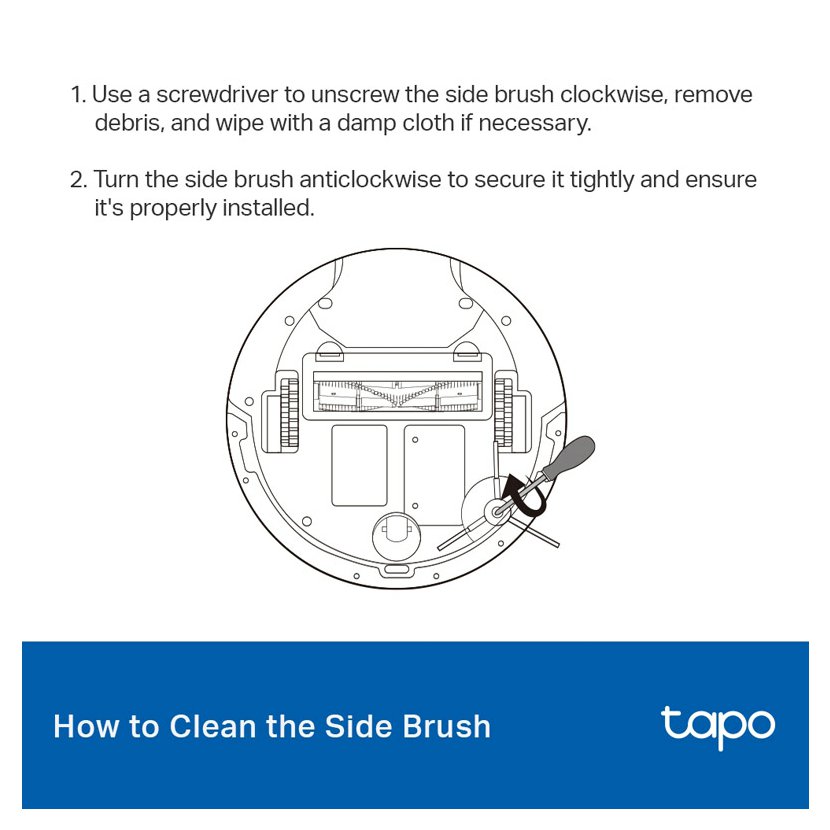 1. Use a screwdriver to unscrew the side brush clockwise, remove debris, and wipe with a damp cloth if necessary.

2. Turn the side brush anticlockwise to secure it tightly and ensure it's properly installed.

How to Clean the Side Brush

tapo