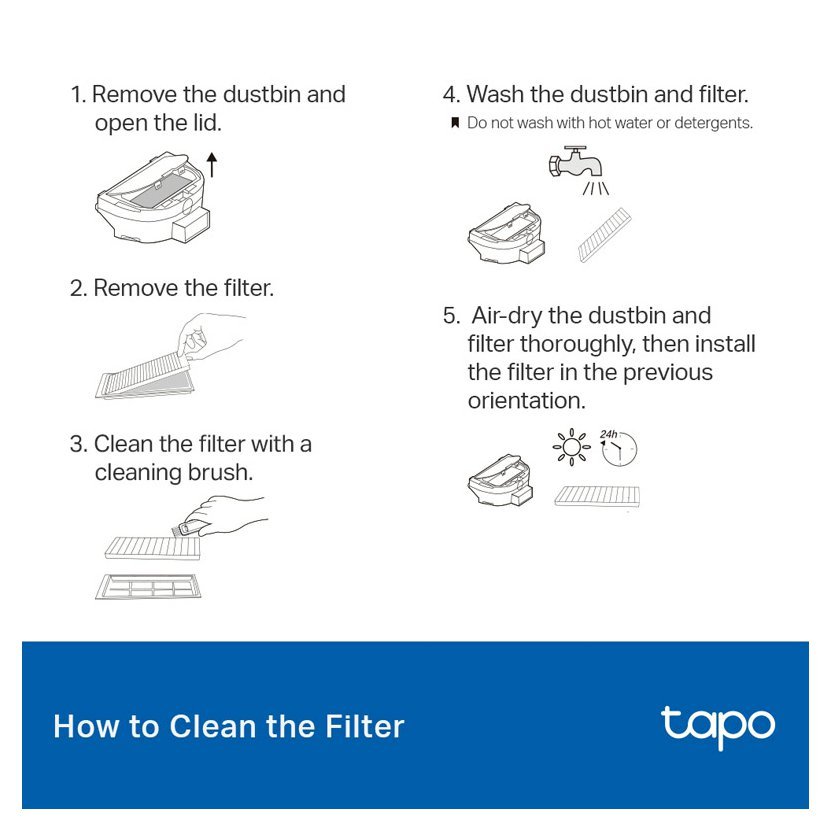 1. Remove the dustbin and open the lid.

2. Remove the filter.

3. Clean the filter with a cleaning brush.

4. Wash the dustbin and filter.
Do not wash with hot water or detergents.

5. Air-dry the dustbin and filter thoroughly, then install the filter in the previous orientation.

24h

How to Clean the Filter

tapo