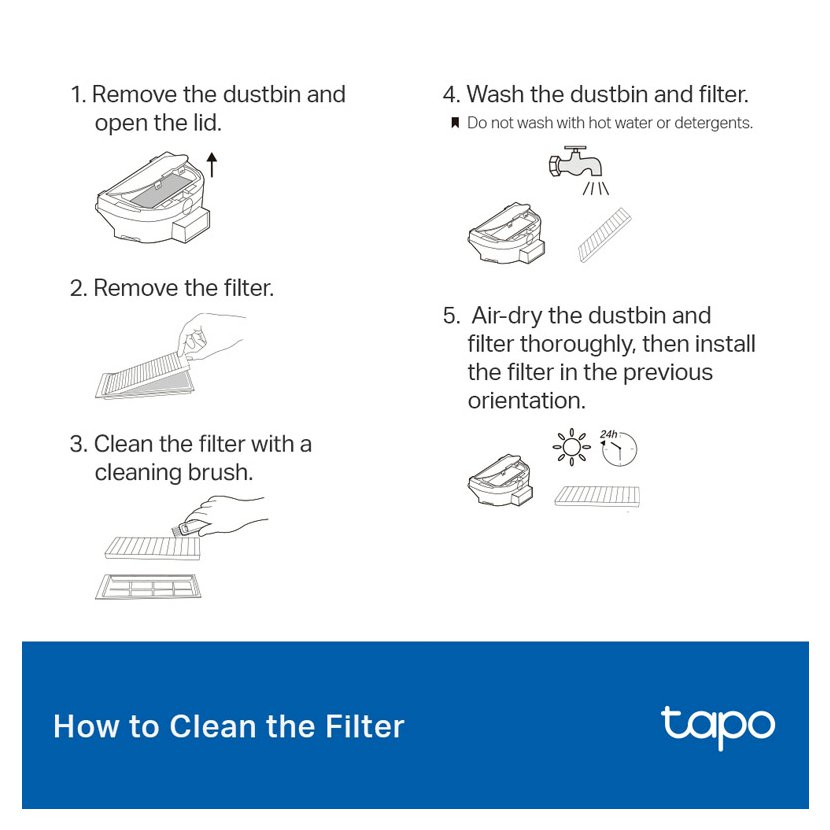 1. Remove the dustbin and open the lid.

2. Remove the filter.

3. Clean the filter with a cleaning brush.

4. Wash the dustbin and filter.
Do not wash with hot water or detergents.

5. Air-dry the dustbin and filter thoroughly, then install the filter in the previous orientation.

24h

How to Clean the Filter

tapo