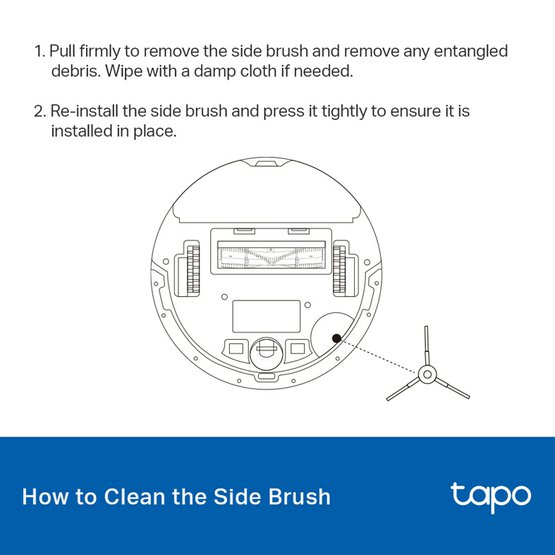 1. Pull firmly to remove the side brush and remove any entangled debris. Wipe with a damp cloth if needed.

2. Re-install the side brush and press it tightly to ensure it is installed in place.

How to Clean the Side Brush

tapo