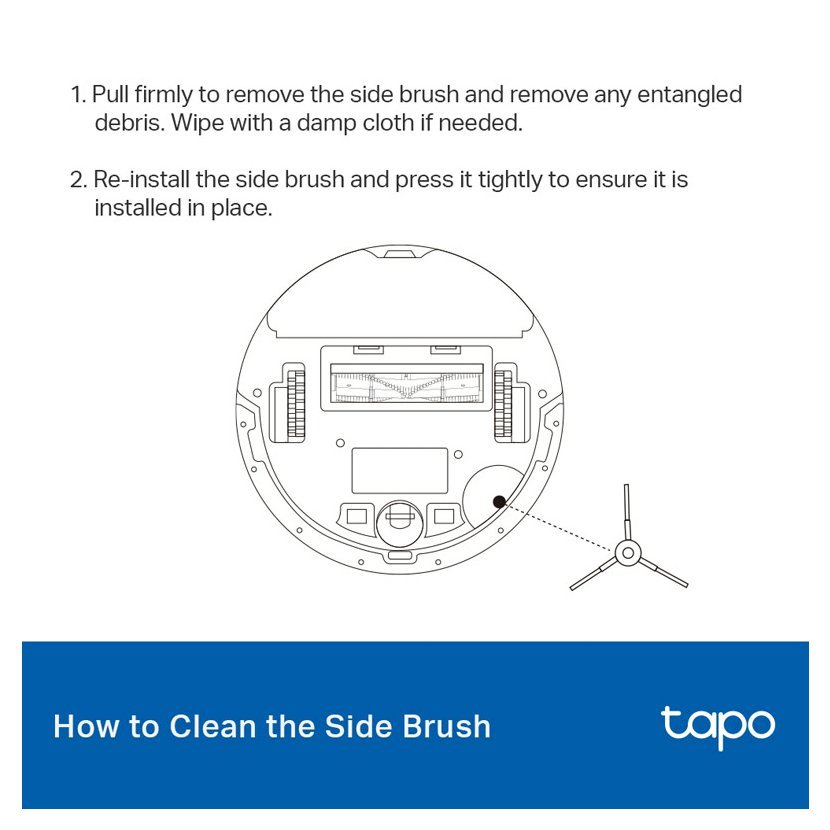 1. Pull firmly to remove the side brush and remove any entangled debris. Wipe with a damp cloth if needed.

2. Re-install the side brush and press it tightly to ensure it is installed in place.

How to Clean the Side Brush

tapo