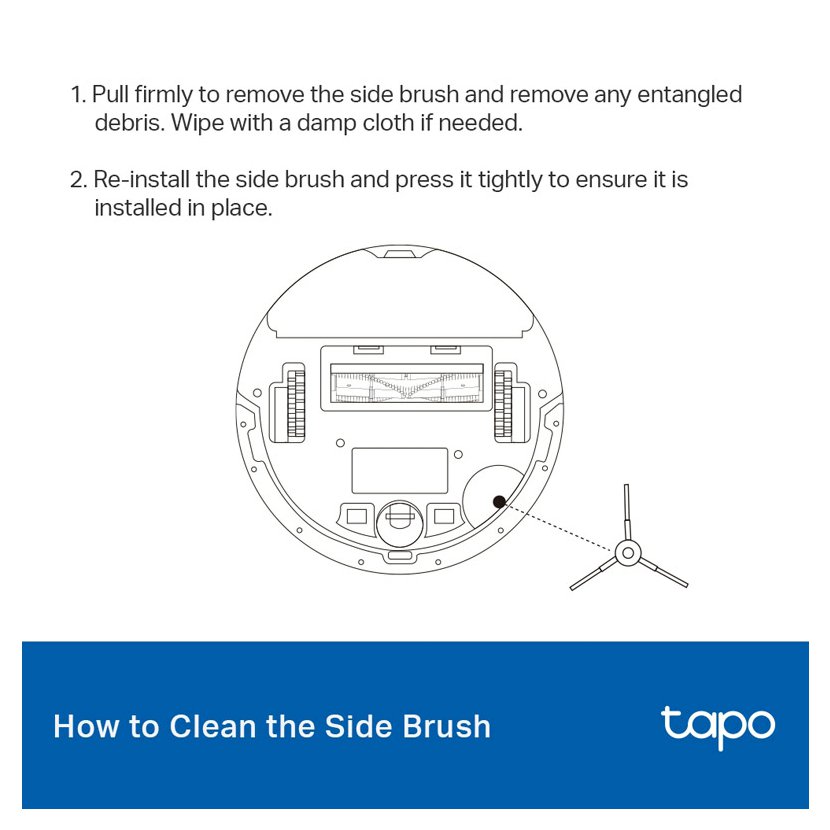 1. Pull firmly to remove the side brush and remove any entangled debris. Wipe with a damp cloth if needed.

2. Re-install the side brush and press it tightly to ensure it is installed in place.

How to Clean the Side Brush

tapo