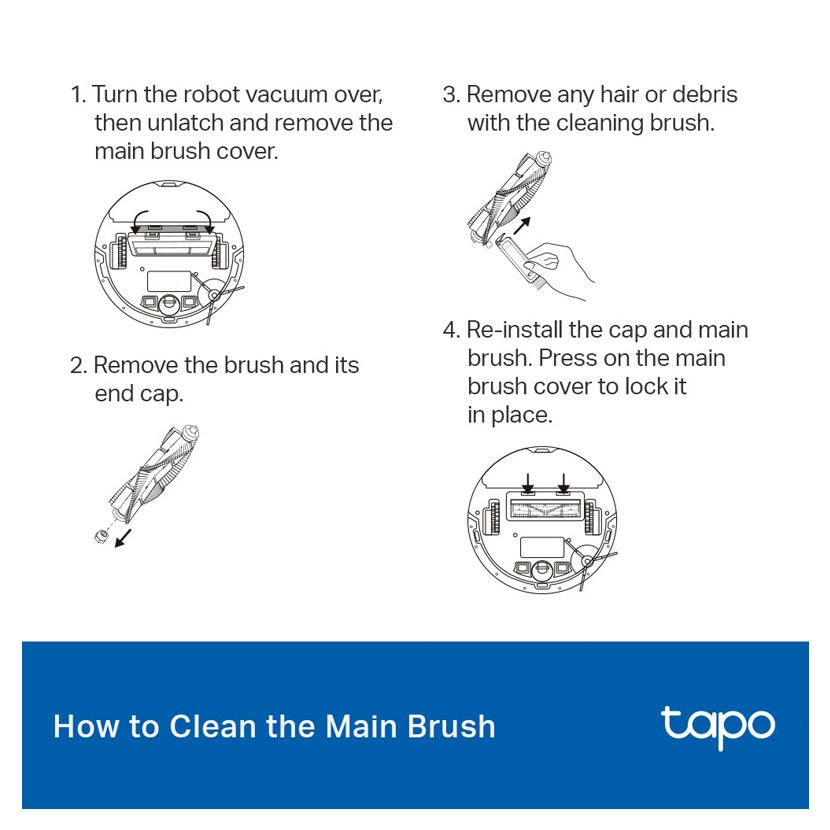 1. Turn the robot vacuum over, then unlatch and remove the main brush cover.

2. Remove the brush and its end cap.

3. Remove any hair or debris with the cleaning brush.

4. Re-install the cap and main brush. Press on the main brush cover to lock it in place.

How to Clean the Main Brush

tapo