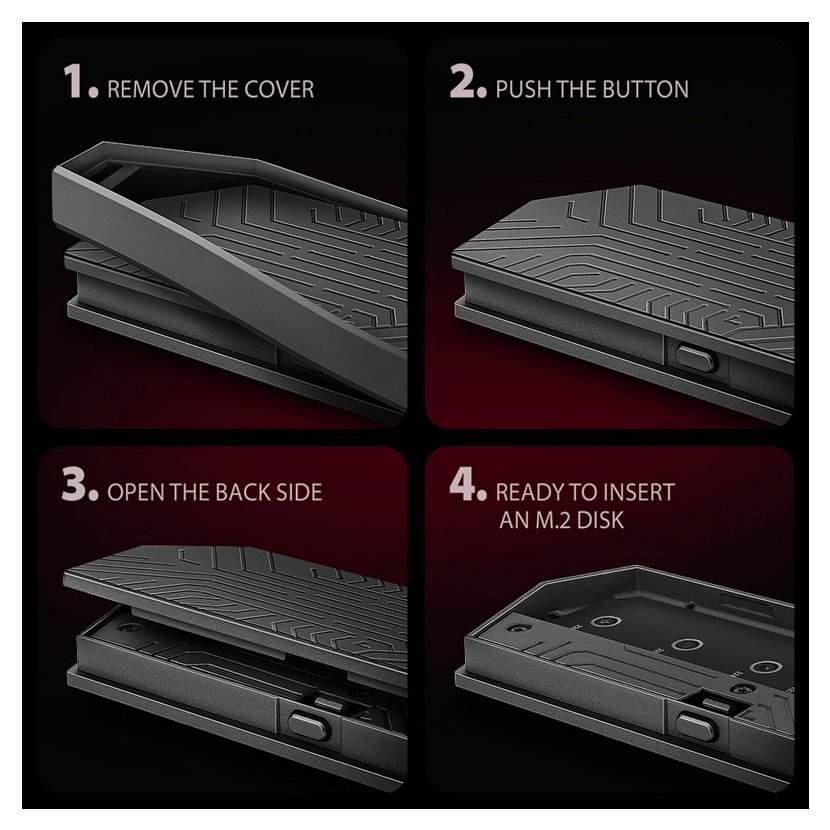 1. REMOVE THE COVER

2. PUSH THE BUTTON

3. OPEN THE BACK SIDE

4. READY TO INSERT AN M.2 DISK